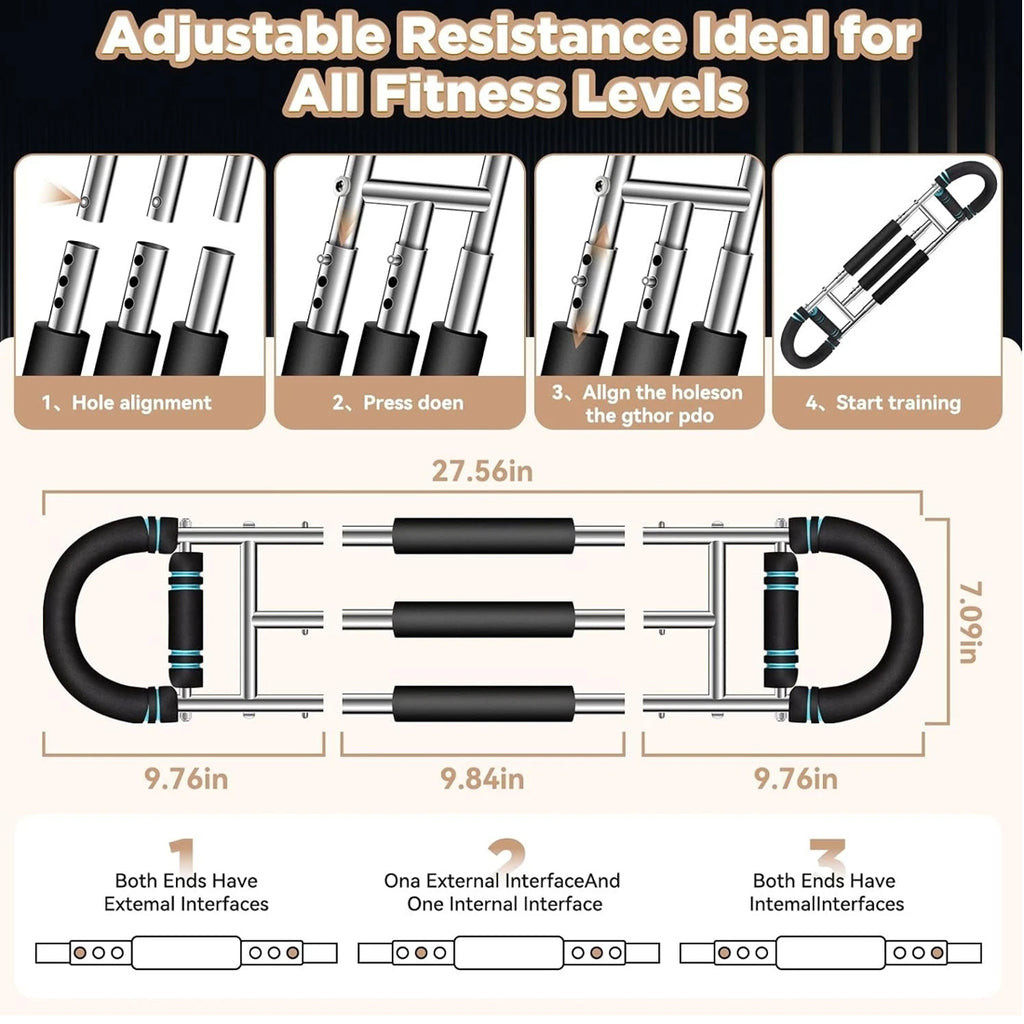 Adjustable Resistance Ideal for All Fitness Levels

1、Hole alignment

2、Press doen

3、Allgn the holeson the gthor pdo

4、Start training

27.56in

7.09in

9.76in

9.84in

9.76in

1
Both Ends Have Extemal Interfaces

2
Ona External InterfaceAnd One Internal Interface

3
Both Ends Have IntemalInterfaces